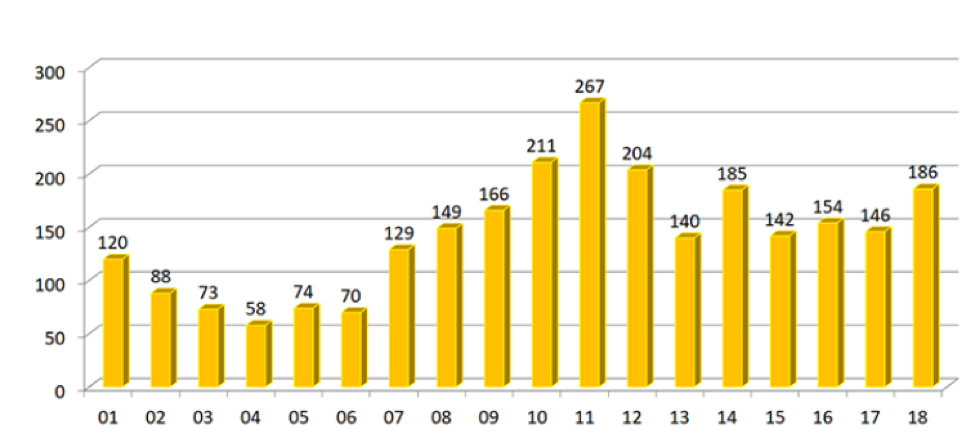 300
250
200
150
100
50
0

120
88
73
58
74
70
129
149
166
211
267
204
140
185
142
154
146
186

01 02 03 04 05 06 07 08 09 10 11 12 13 14 15 16 17 18